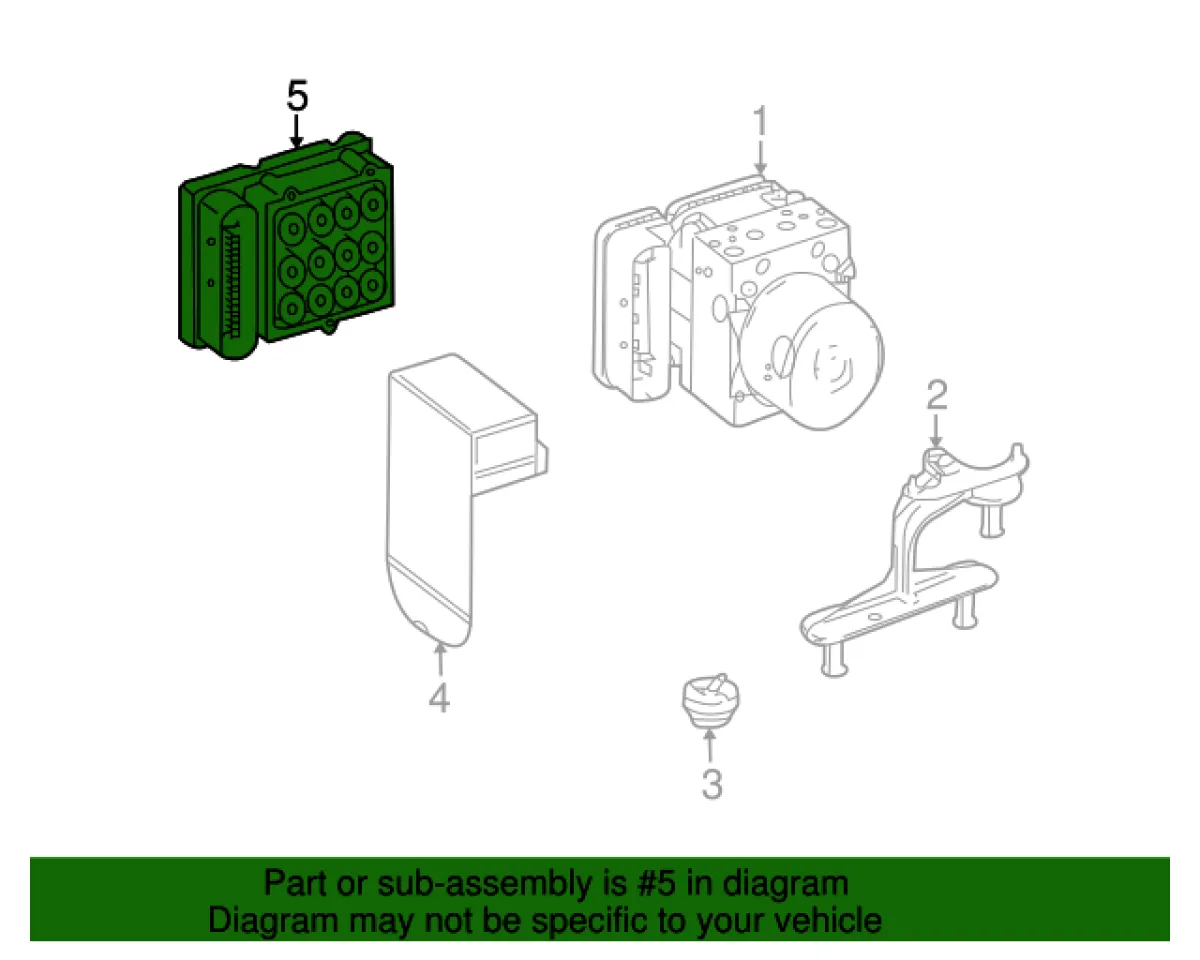 5
1
2
4
3
Part or sub-assembly is #5 in diagram
Diagram may not be specific to your vehicle