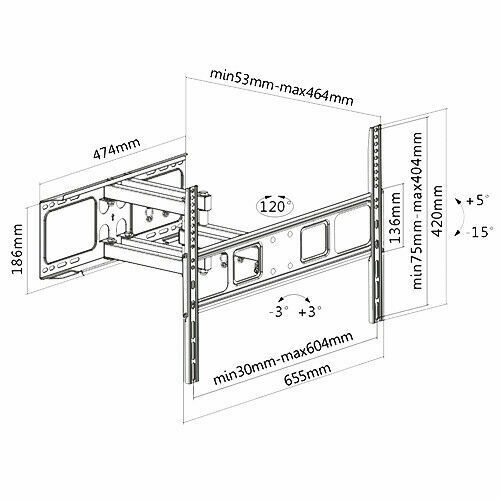 min53mm-max464mm

474mm

186mm

120°

136mm

min75mm-max404mm

420mm

+5°

-15°

-3°

+3°

min30mm-max604mm

655mm